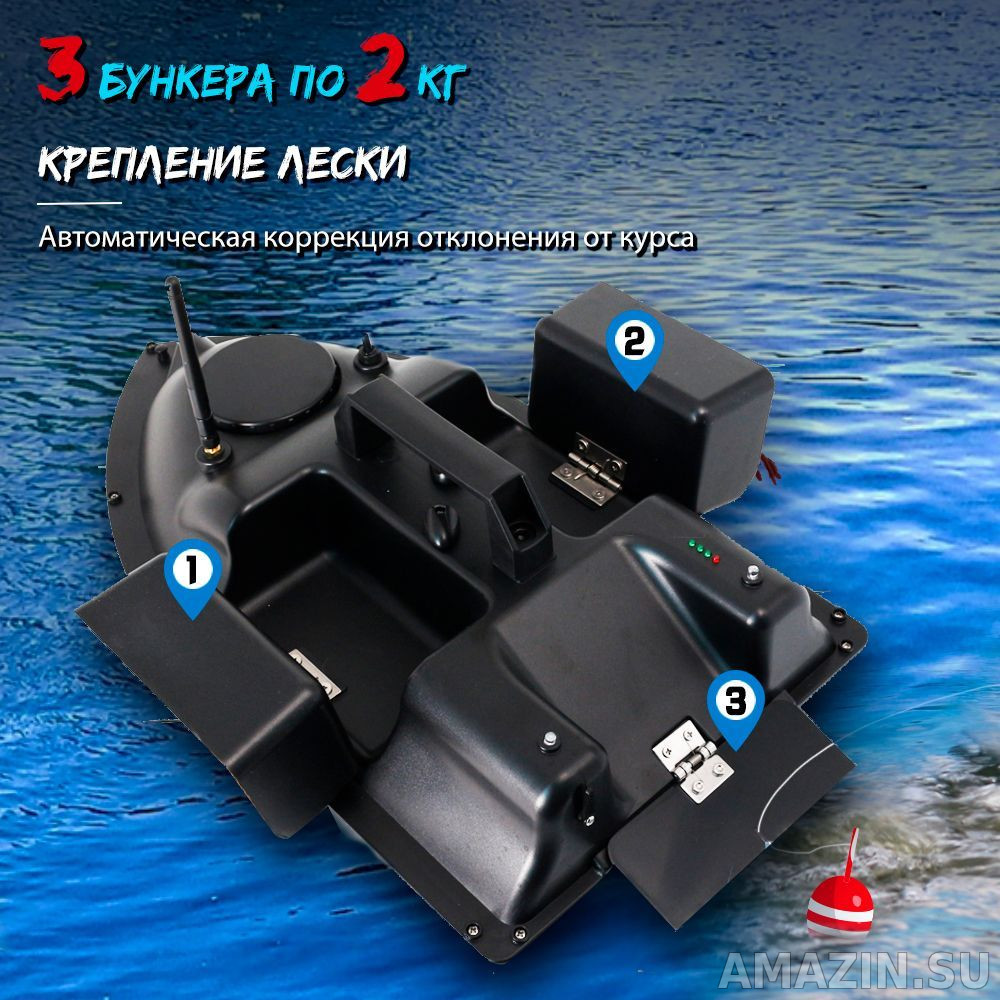 3 БУНКЕРА ПО 2 КГ

КРЕПЛЕНИЕ ЛЕСКИ

Автоматическая коррекция отклонения от курса

2

1

3

AMAZIN.SU